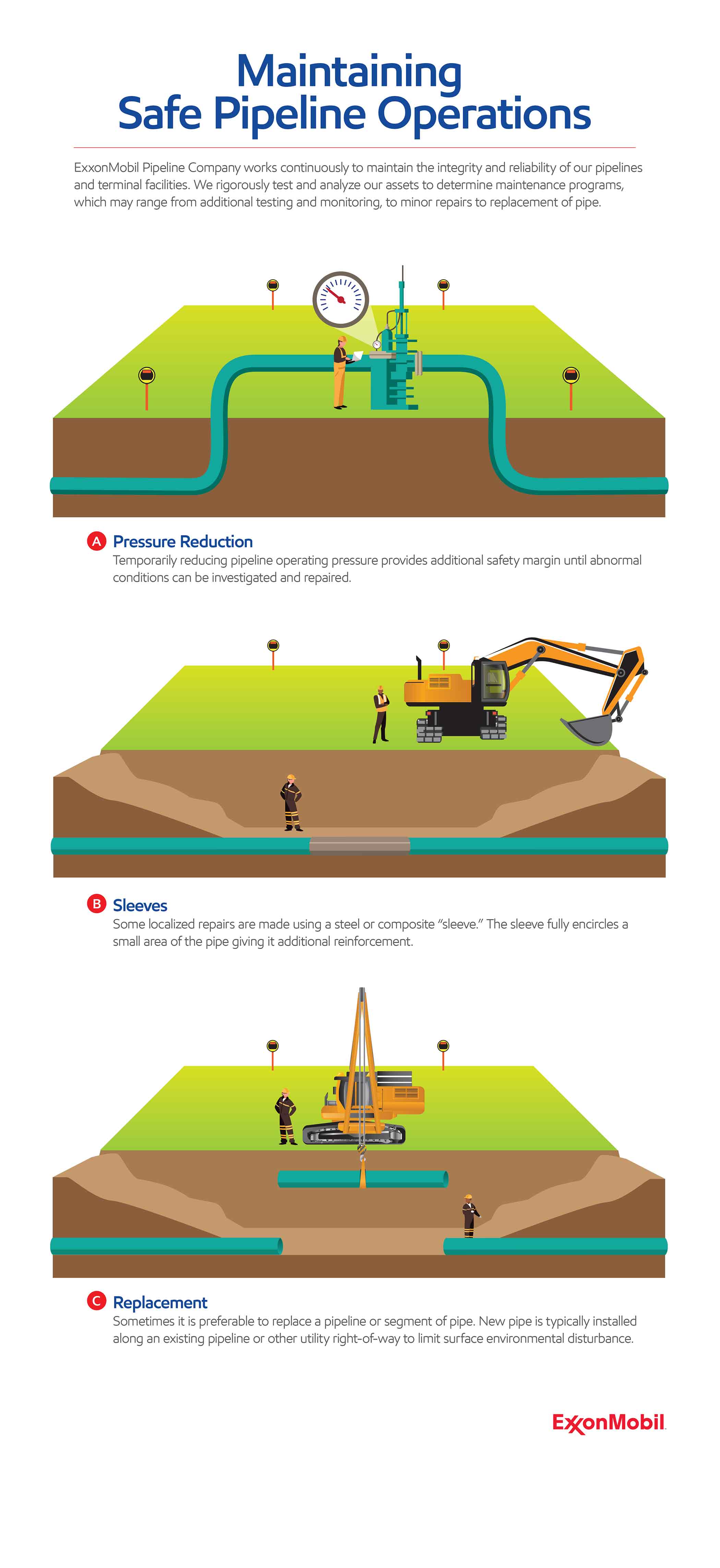 Maintaining Safe Pipeline Operations

ExxonMobil Pipeline Company works continuously to maintain the integrity and reliability of our pipelines and terminal facilities. We rigorously test and analyze our assets to determine maintenance programs, which may range from additional testing and monitoring, to minor repairs to replacement of pipe.

A Pressure Reduction
Temporarily reducing pipeline operating pressure provides additional safety margin until abnormal conditions can be investigated and repaired.

B Sleeves
Some localized repairs are made using a steel or composite "sleeve." The sleeve fully encircles a small area of the pipe giving it additional reinforcement.

C Replacement
Sometimes it is preferable to replace a pipeline or segment of pipe. New pipe is typically installed along an existing pipeline or other utility right-of-way to limit surface environmental disturbance.

ExxonMobil